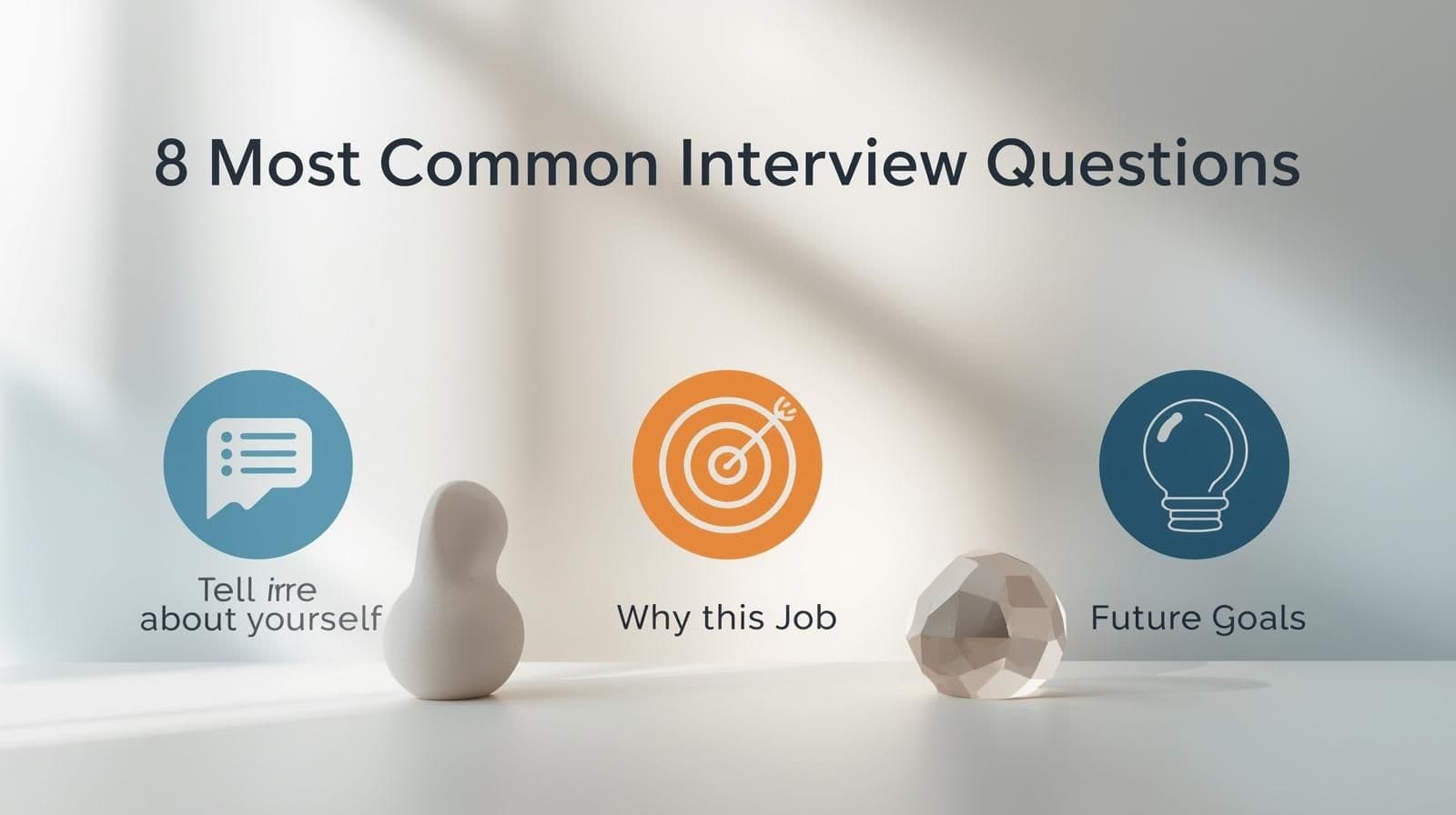 8 Most Common Interview Questions

Tell irre about yourself

Why this Job

Future Goals